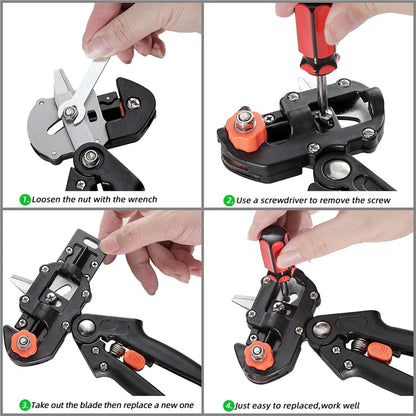 1. Loosen the nut with the wrench

2. Use a screwdriver to remove the screw

3. Take out the blade then replace a new one

4. Just easy to replaced,work well